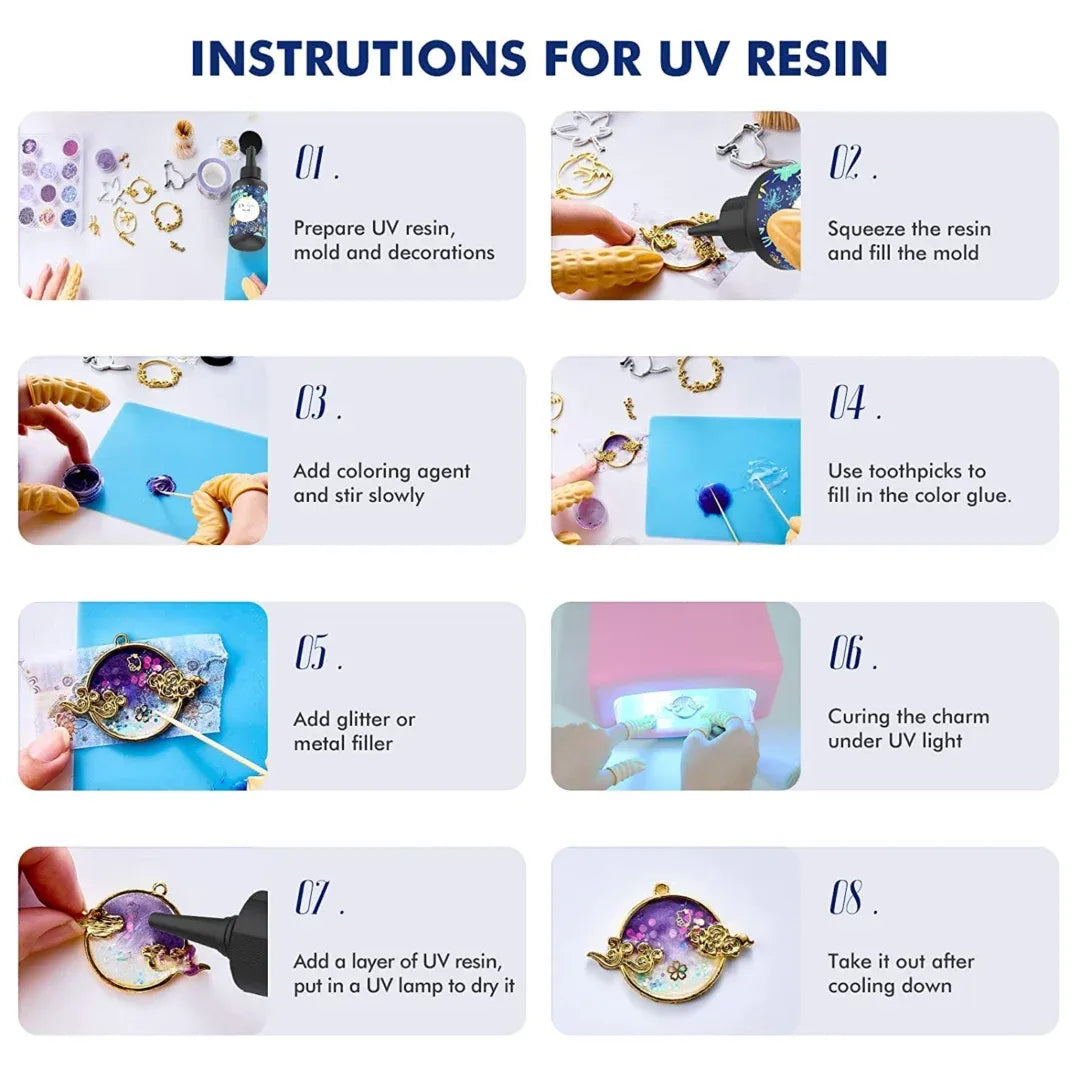 INSTRUTIONS FOR UV RESIN

01 .
Prepare UV resin, mold and decorations

02 .
Squeeze the resin and fill the mold

03 .
Add coloring agent and stir slowly

04 .
Use toothpicks to fill in the color glue.

05 .
Add glitter or metal filler

06 .
Curing the charm under UV light

07 .
Add a layer of UV resin, put in a UV lamp to dry it

08 .
Take it out after cooling down